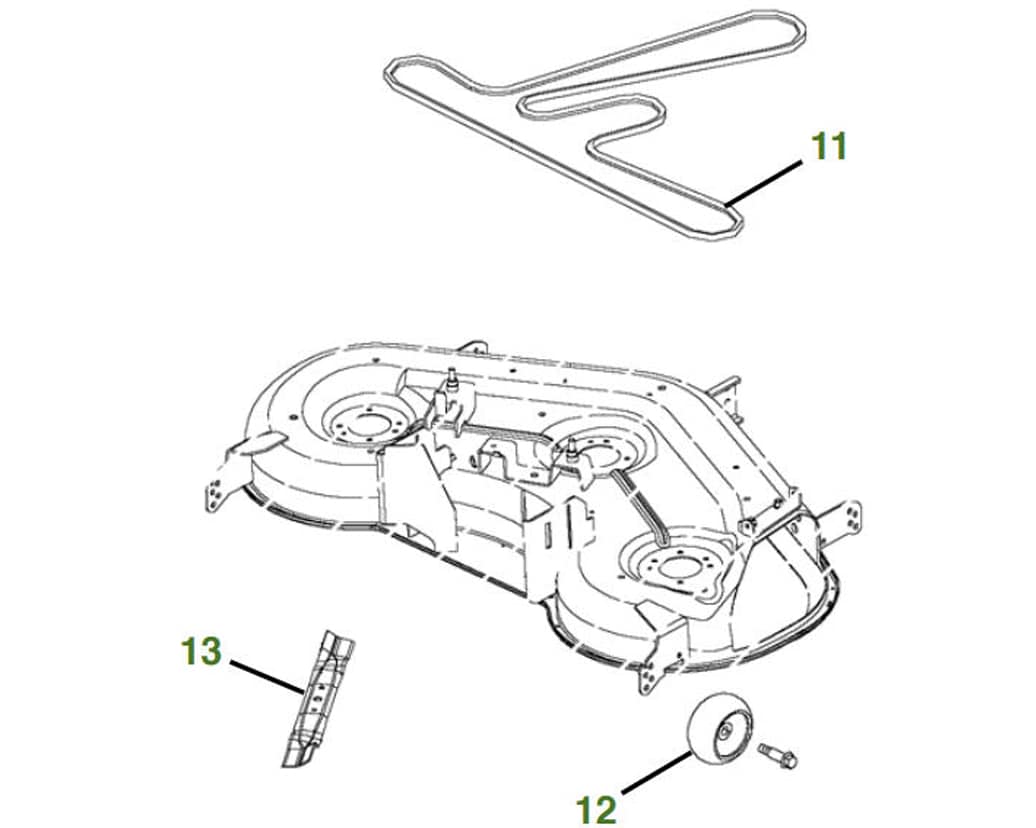 11

13

12