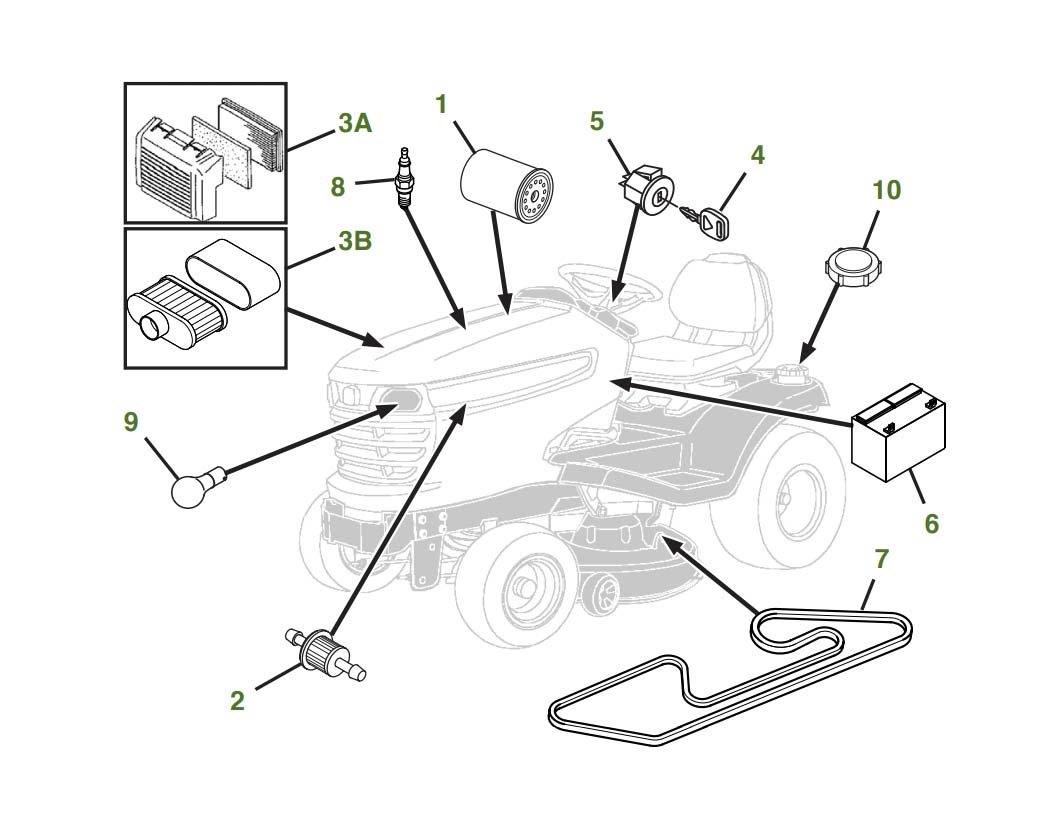 3A
1
5
4
8
10
3B
9
6
7
2