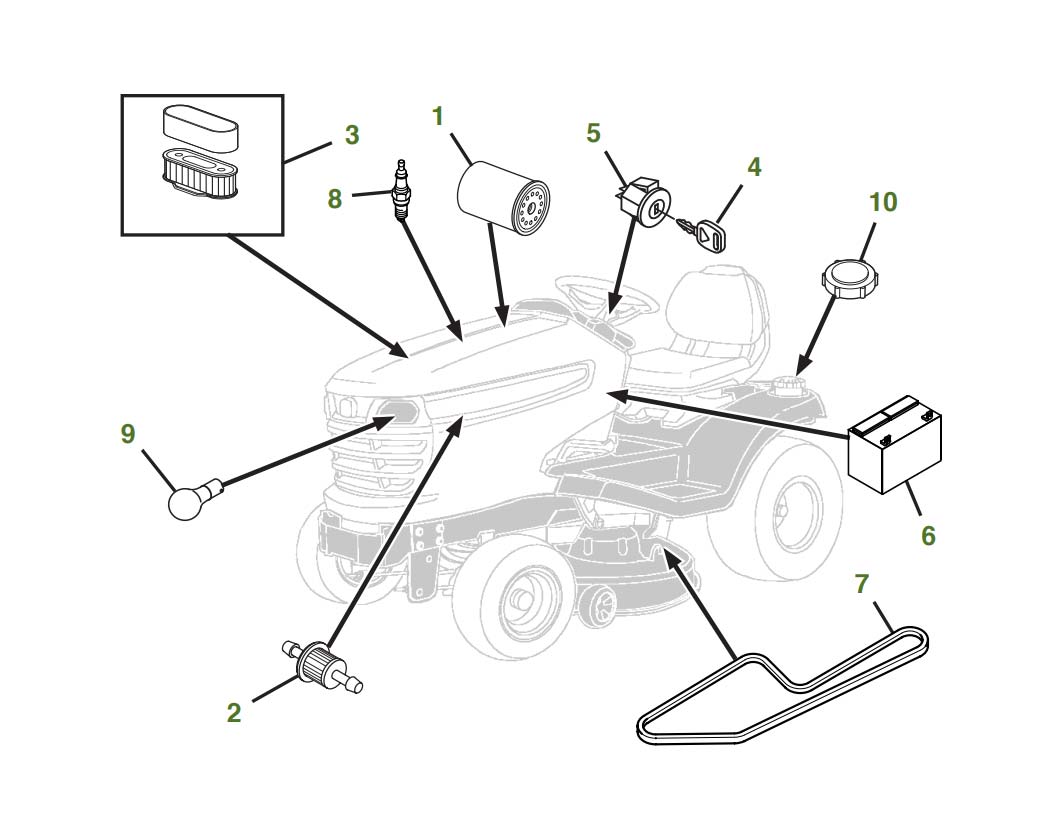 3
1
5
4
8
10
9
6
7
2