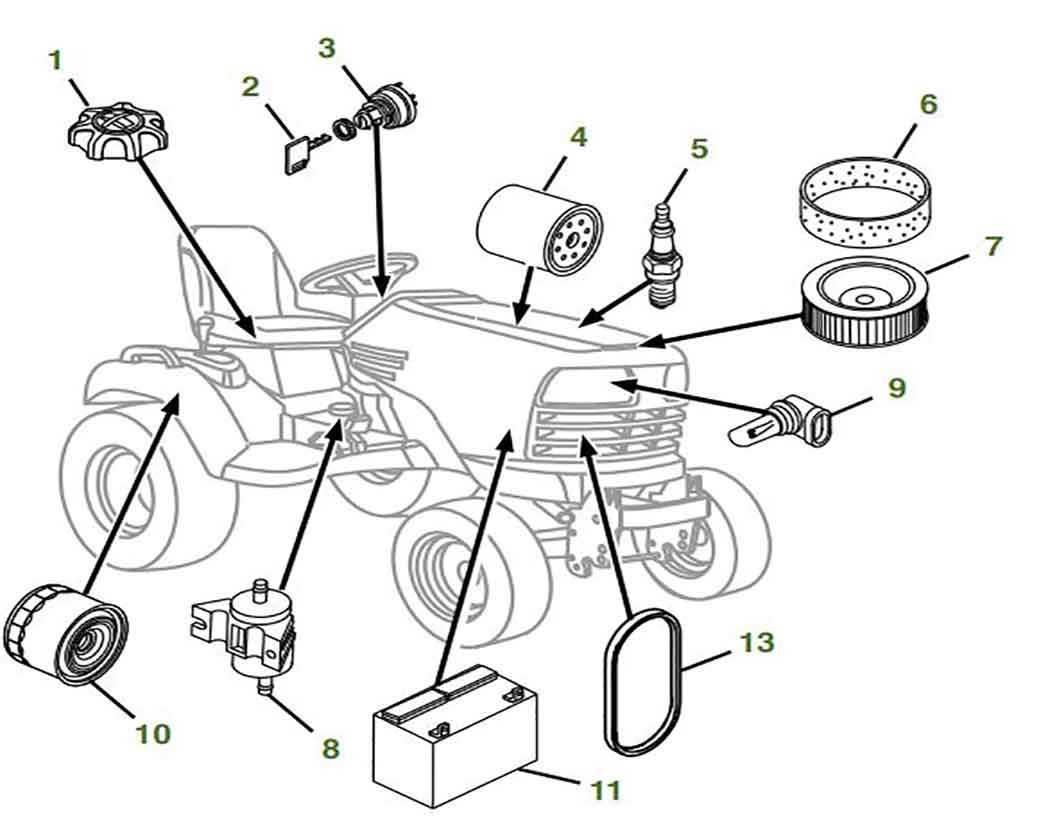 1
2
3
4
5
6
7
9
10
8
11
13