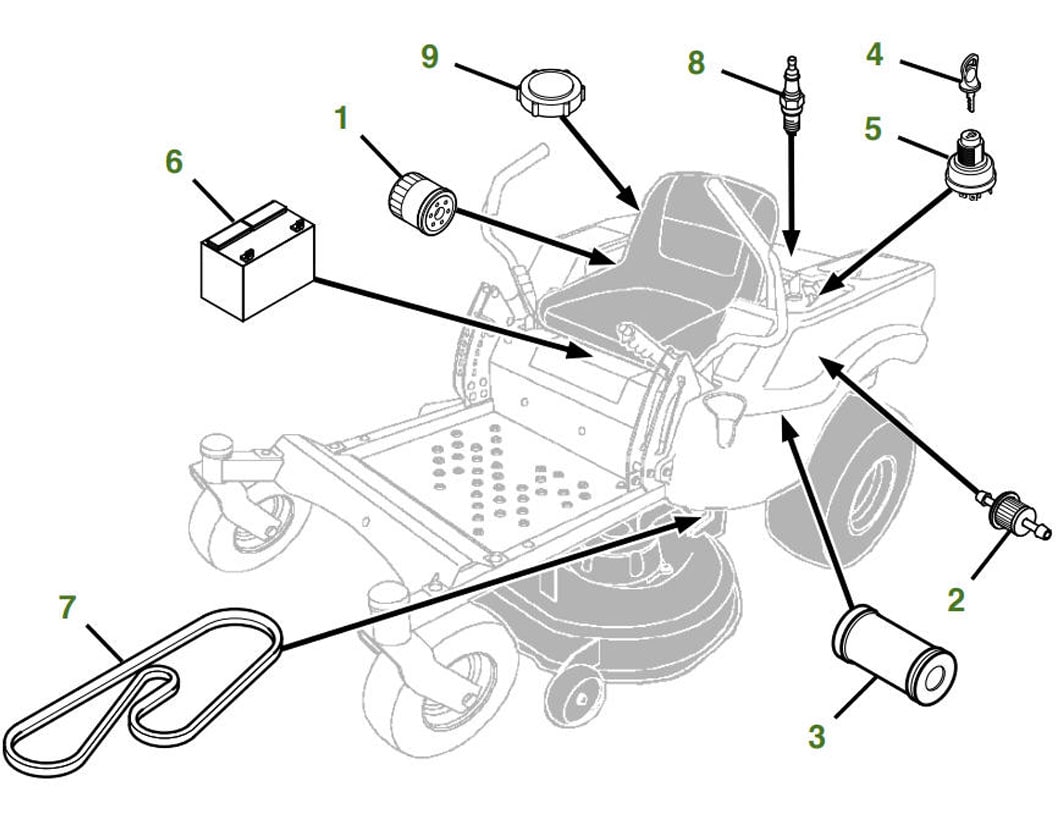 9
8
4
1
5
6
2
7
3